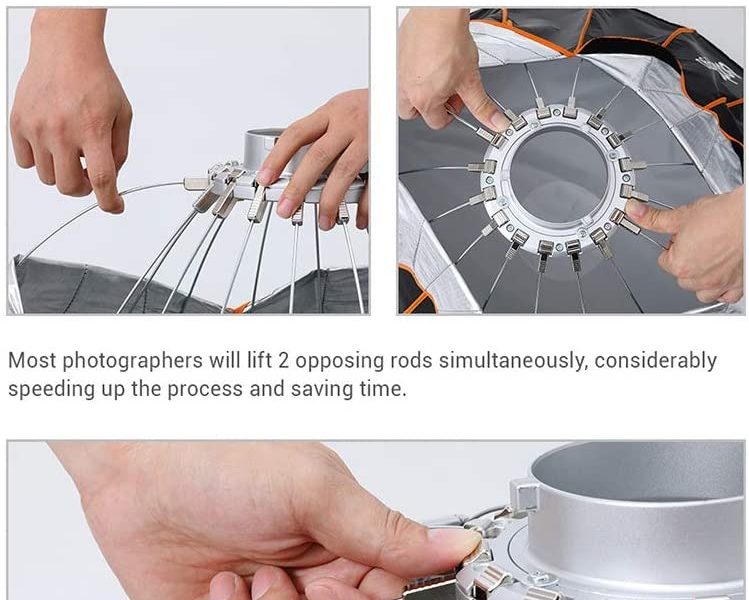 Most photographers will lift 2 opposing rods simultaneously, considerably speeding up the process and saving time.